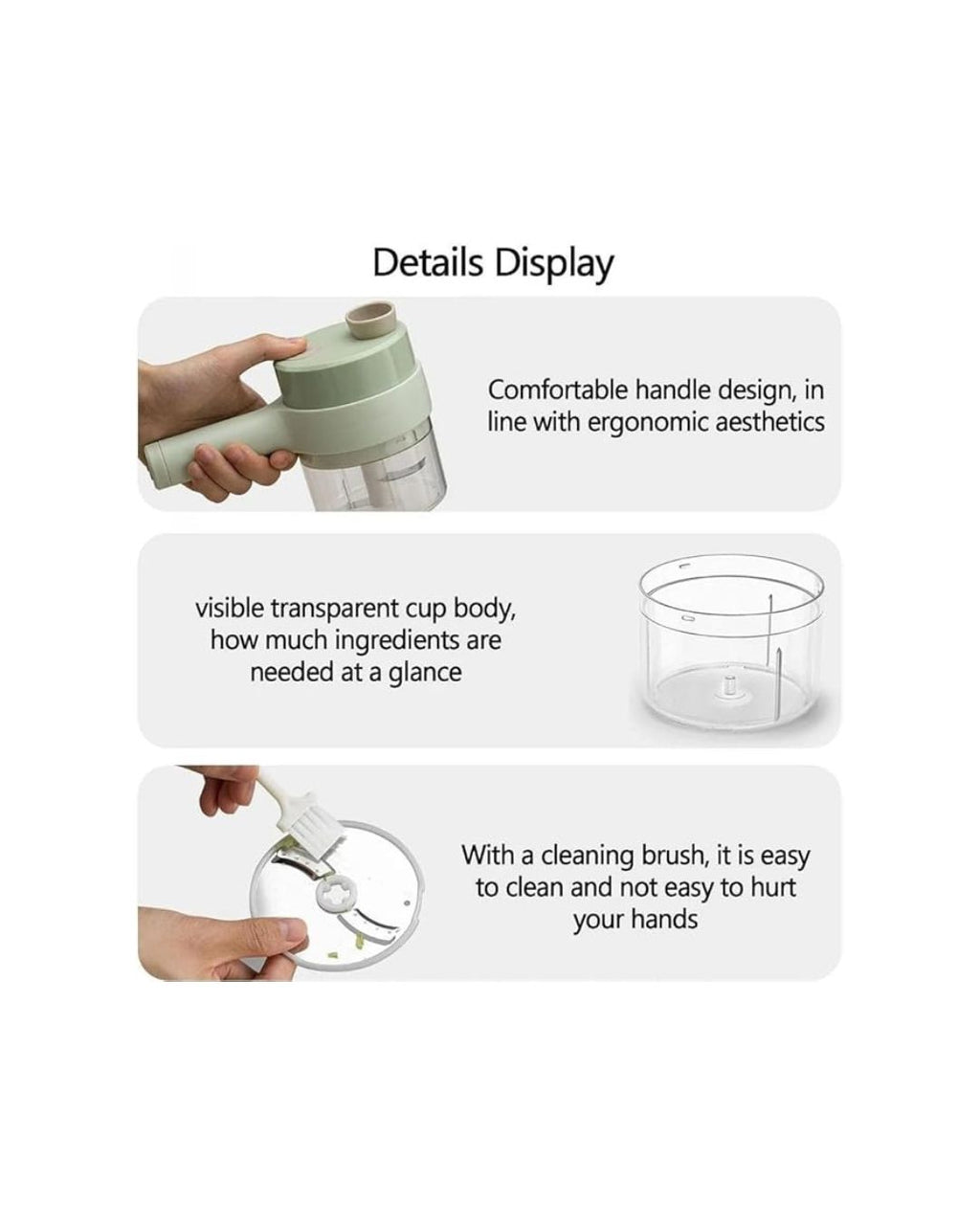 Details Display

Comfortable handle design, in line with ergonomic aesthetics

visible transparent cup body, how much ingredients are needed at a glance

With a cleaning brush, it is easy to clean and not easy to hurt your hands