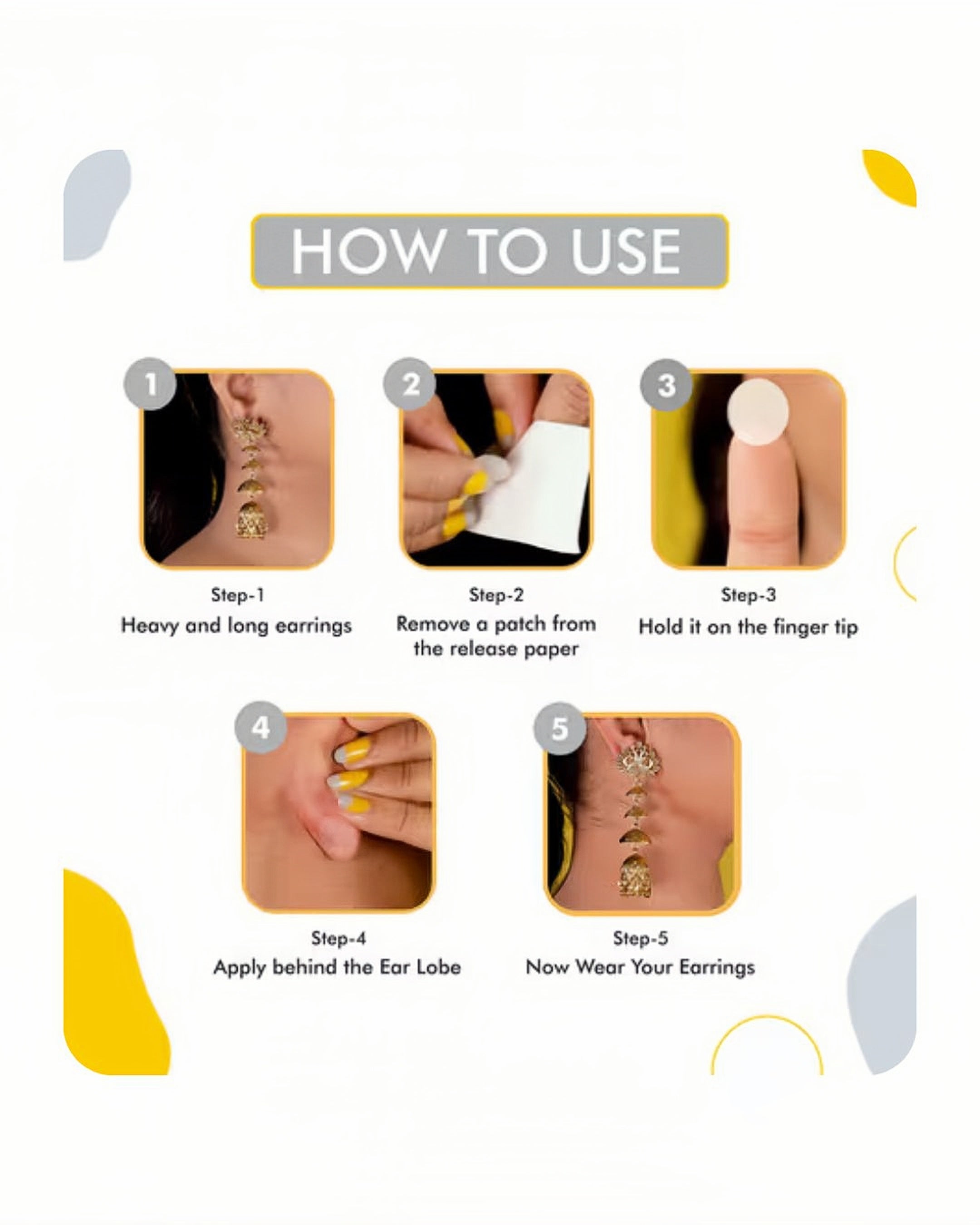 HOW TO USE

1

Step-1
Heavy and long earrings

2

Step-2
Remove a patch from the release paper

3

Step-3
Hold it on the finger tip

4

Step-4
Apply behind the Ear Lobe

5

Step-5
Now Wear Your Earrings